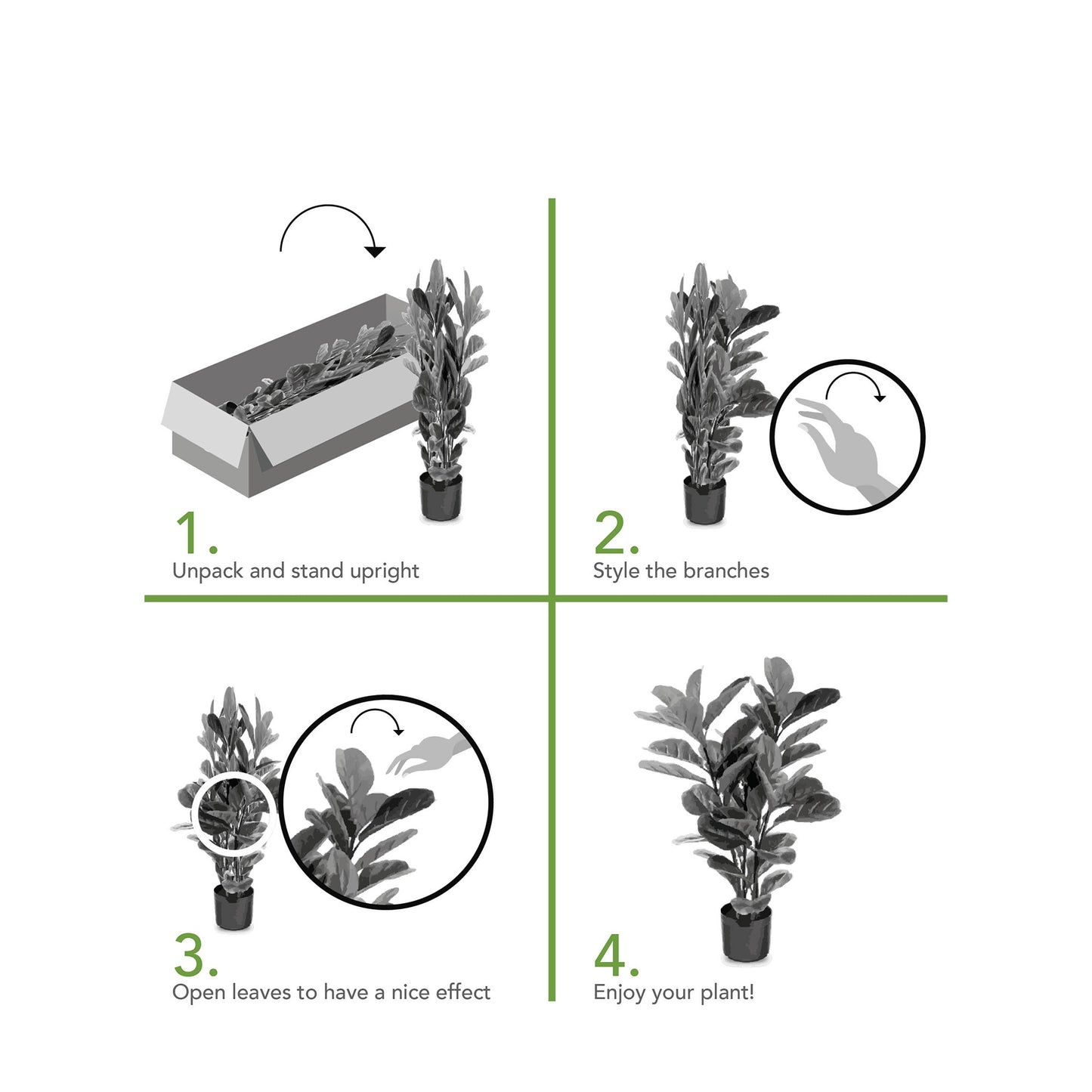 1.
Unpack and stand upright

2.
Style the branches

3.
Open leaves to have a nice effect

4.
Enjoy your plant!