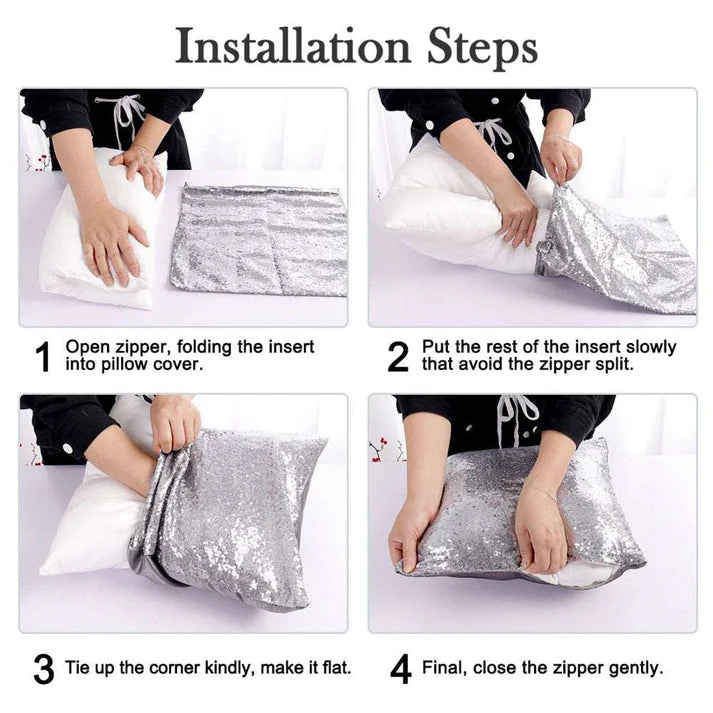 Installation Steps

1 Open zipper, folding the insert into pillow cover.

2 Put the rest of the insert slowly that avoid the zipper split.

3 Tie up the corner kindly, make it flat.

4 Final, close the zipper gently.